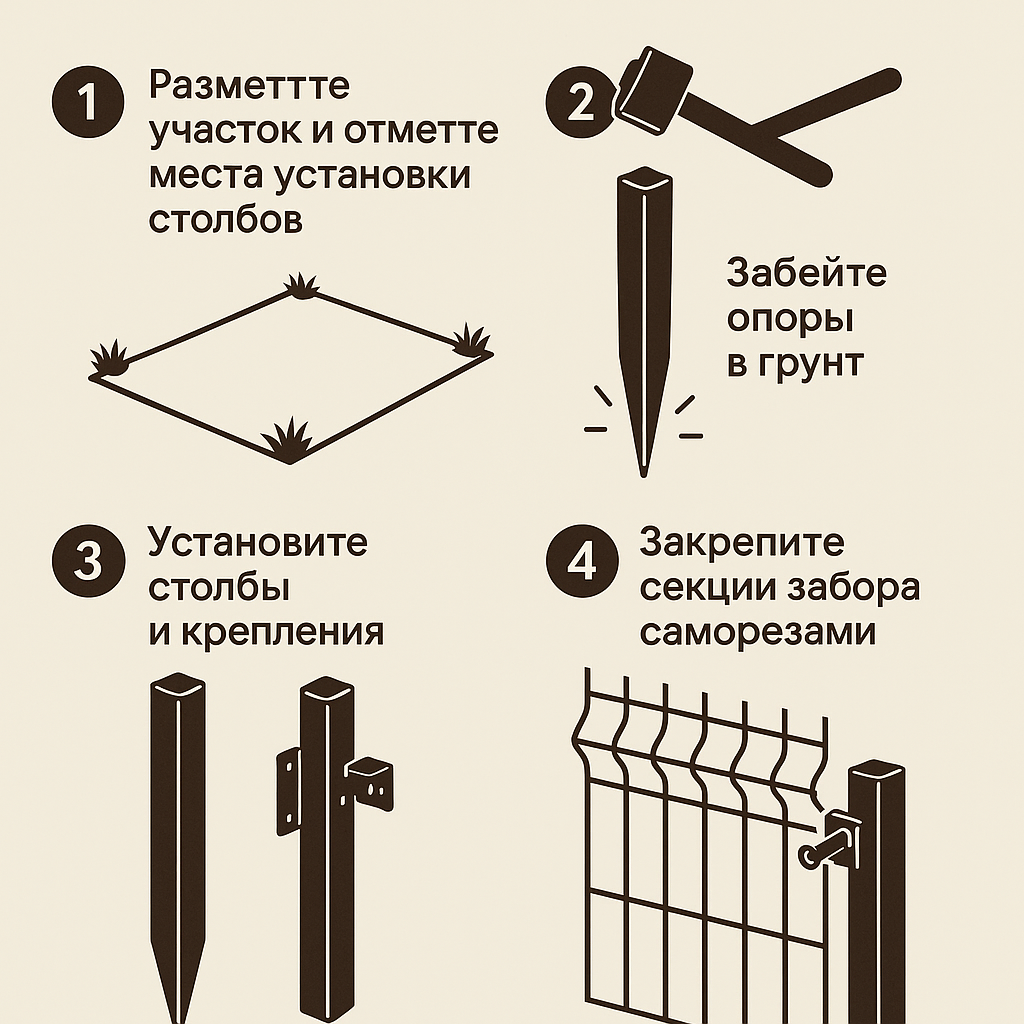 1 Разметтте участок и отметте места установки столбов

2 Забейте опоры в грунт

3 Установите столбы и крепления

4 Закрепите секции забора саморезами